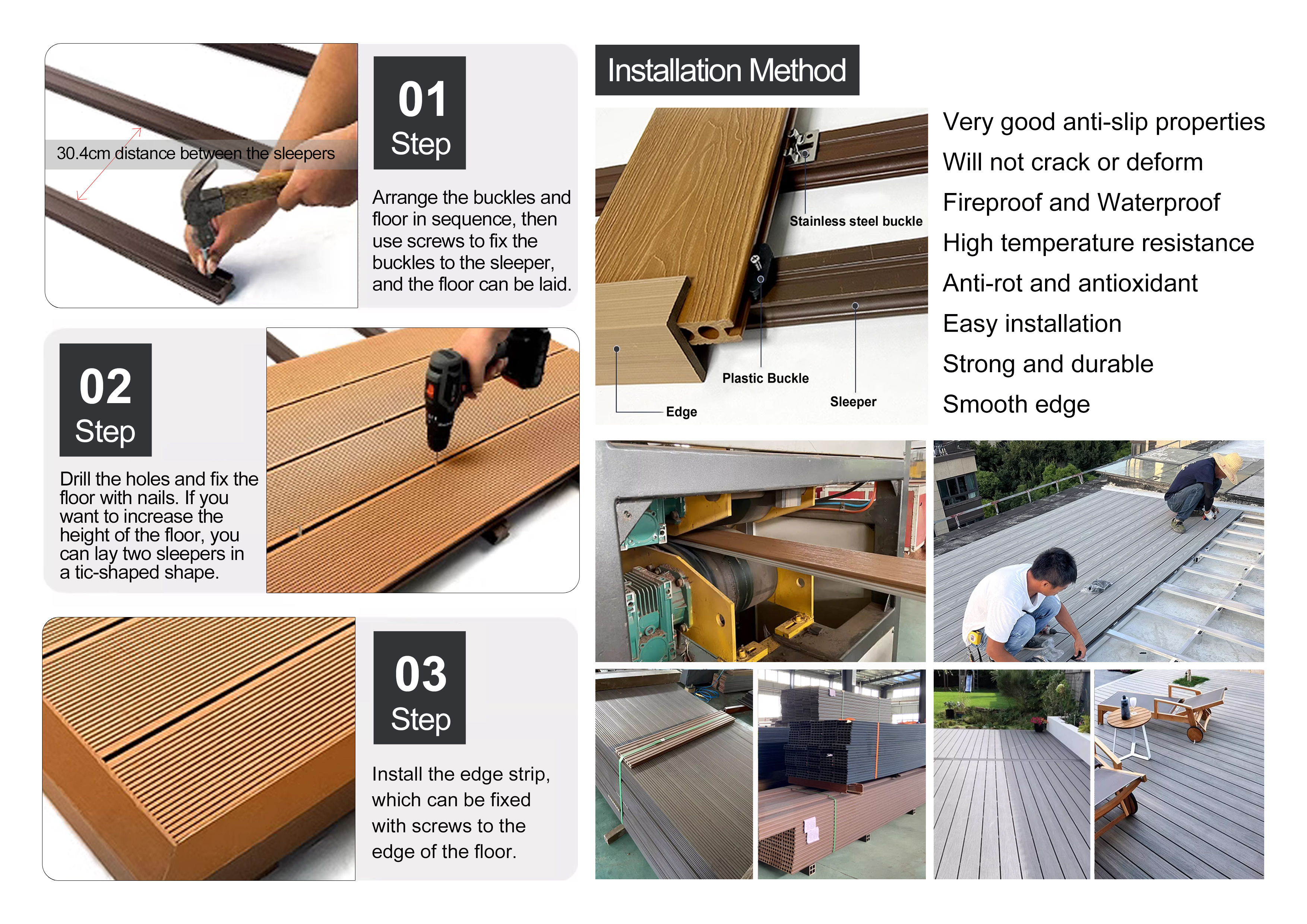 30.4cm distance between the sleepers

01
Step

Arrange the buckles and floor in sequence, then use screws to fix the buckles to the sleeper, and the floor can be laid.

02
Step

Drill the holes and fix the floor with nails. If you want to increase the height of the floor, you can lay two sleepers in a tic-shaped shape.

03
Step

Install the edge strip, which can be fixed with screws to the edge of the floor.

Installation Method

Stainless steel buckle

Plastic Buckle

Sleeper

Edge

Very good anti-slip properties
Will not crack or deform
Fireproof and Waterproof
High temperature resistance
Anti-rot and antioxidant
Easy installation
Strong and durable
Smooth edge